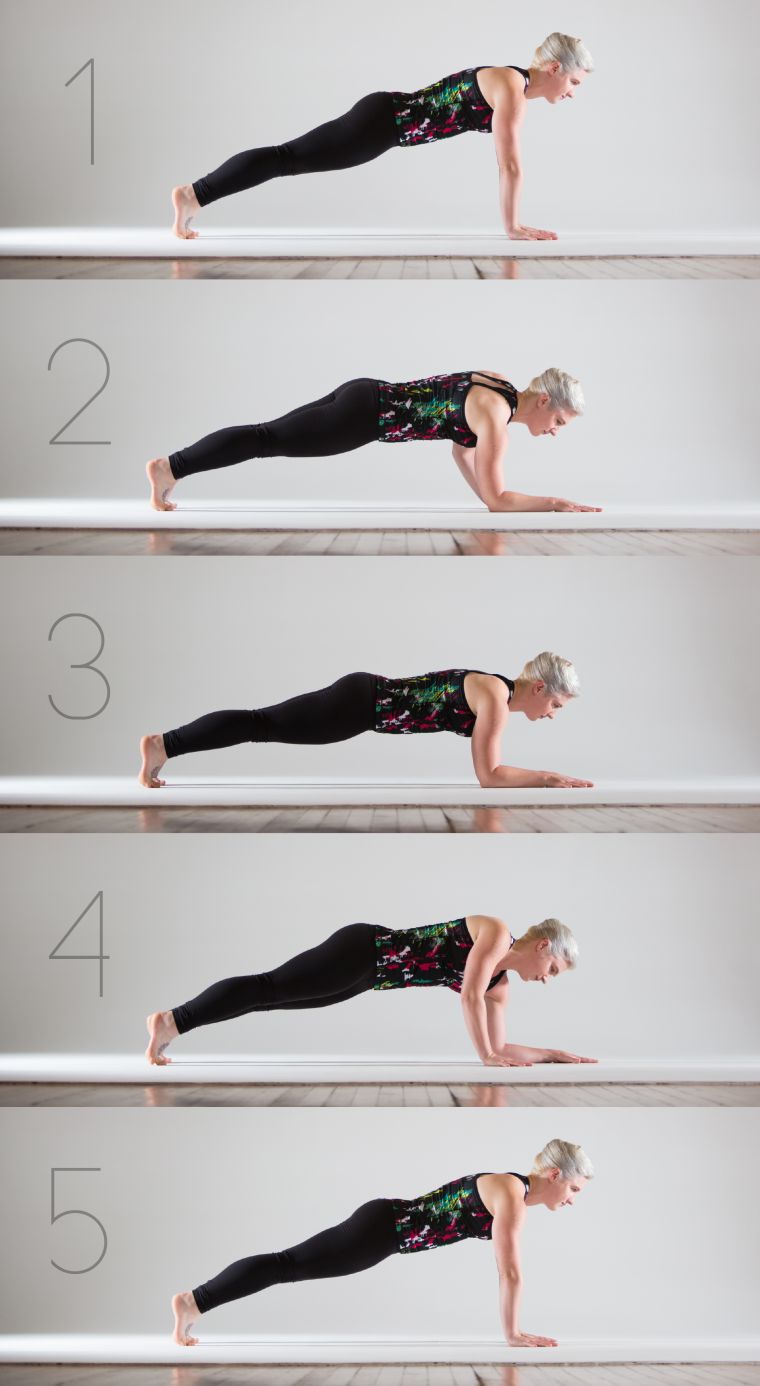 1

2

3

4

5