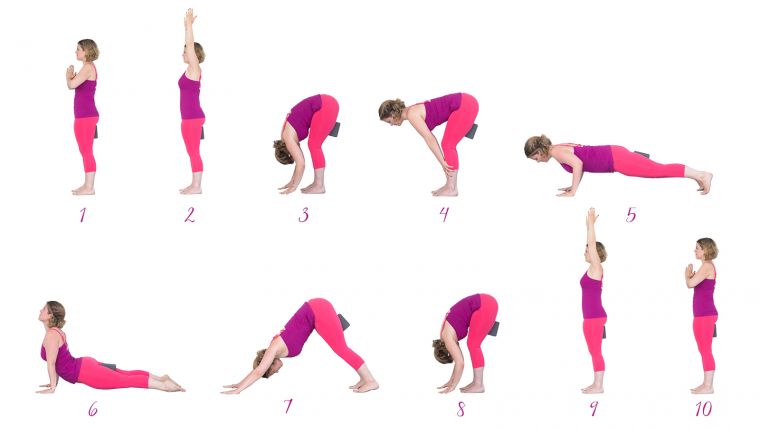 1
2
3
4
5
6
7
8
9
10