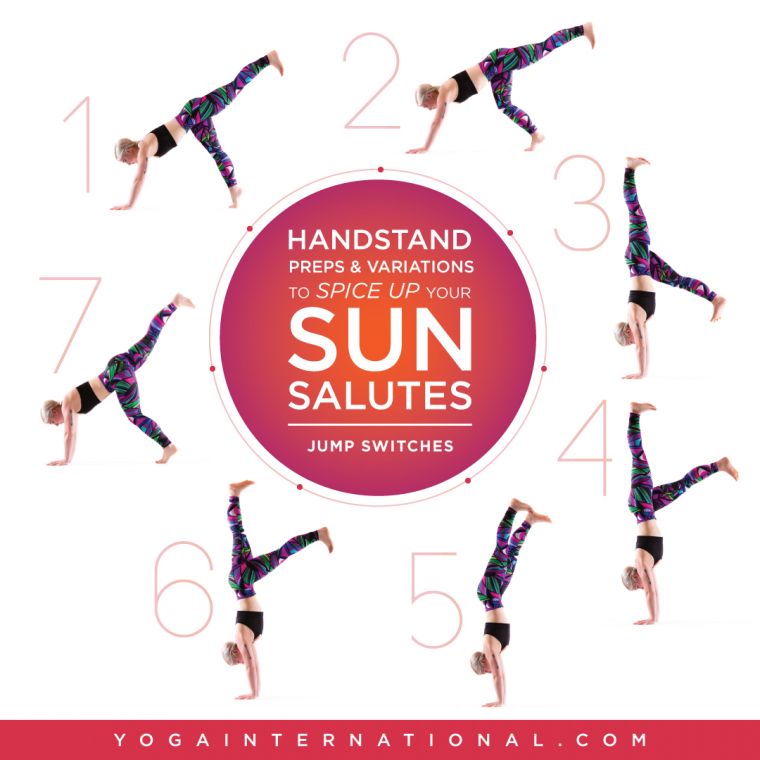 1

2

3

HANDSTAND
PREPS & VARIATIONS
TO SPICE UP YOUR
SUN
SALUTES

JUMP SWITCHES

7

4

6

5

YOGAINTERNATIONAL.COM